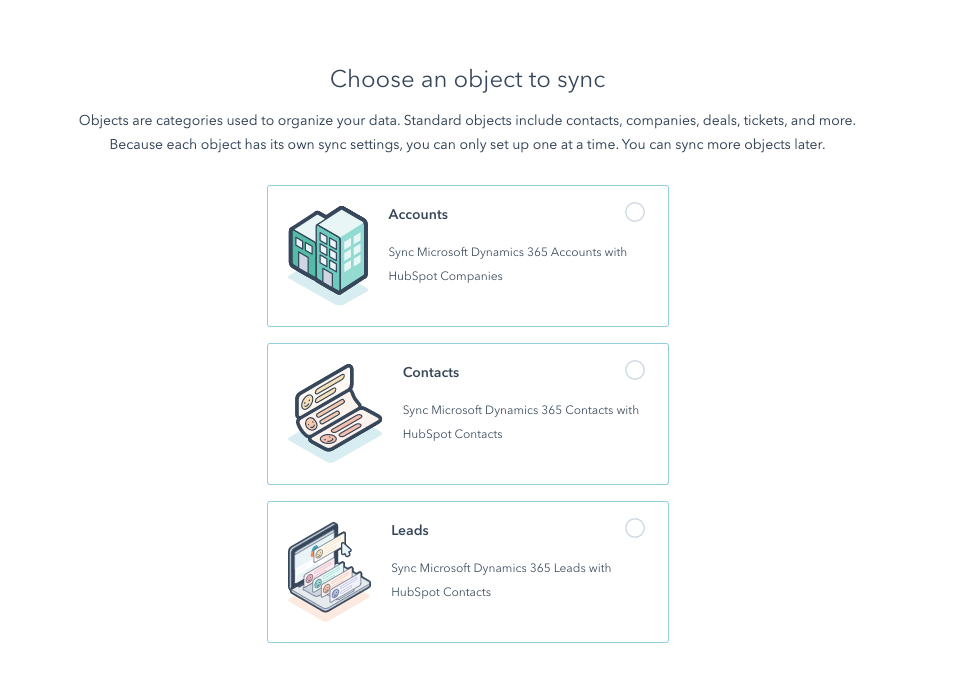 Choose an object to sync

Objects are categories used to organize your data. Standard objects include contacts, companies, deals, tickets, and more. Because each object has its own sync settings, you can only set up one at a time. You can sync more objects later.

Accounts

Sync Microsoft Dynamics 365 Accounts with HubSpot Companies

Contacts

Sync Microsoft Dynamics 365 Contacts with HubSpot Contacts

Leads

Sync Microsoft Dynamics 365 Leads with HubSpot Contacts